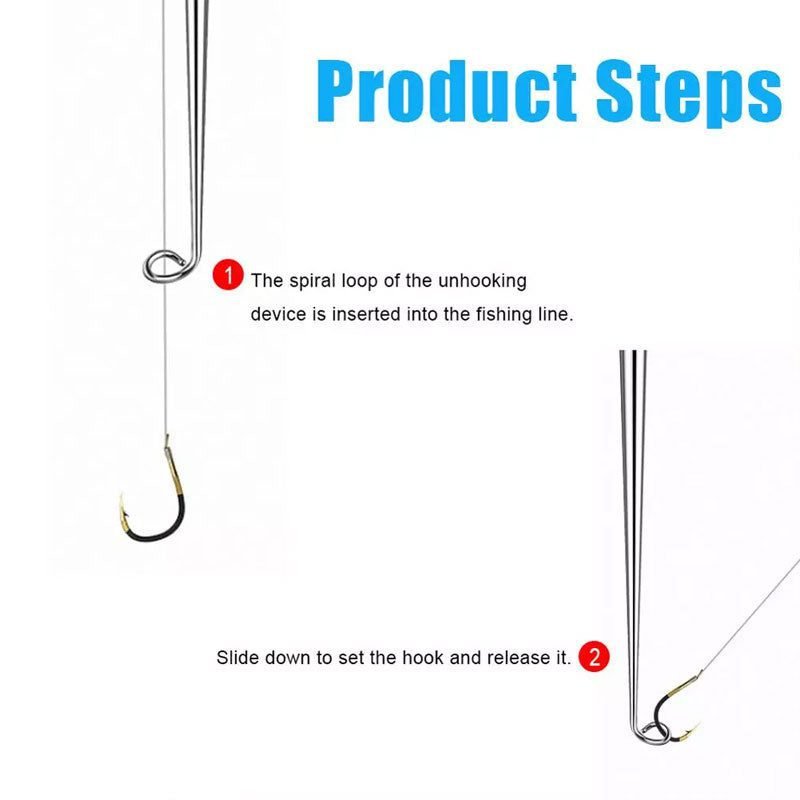 Product Steps

1 The spiral loop of the unhooking device is inserted into the fishing line.

Slide down to set the hook and release it. 2